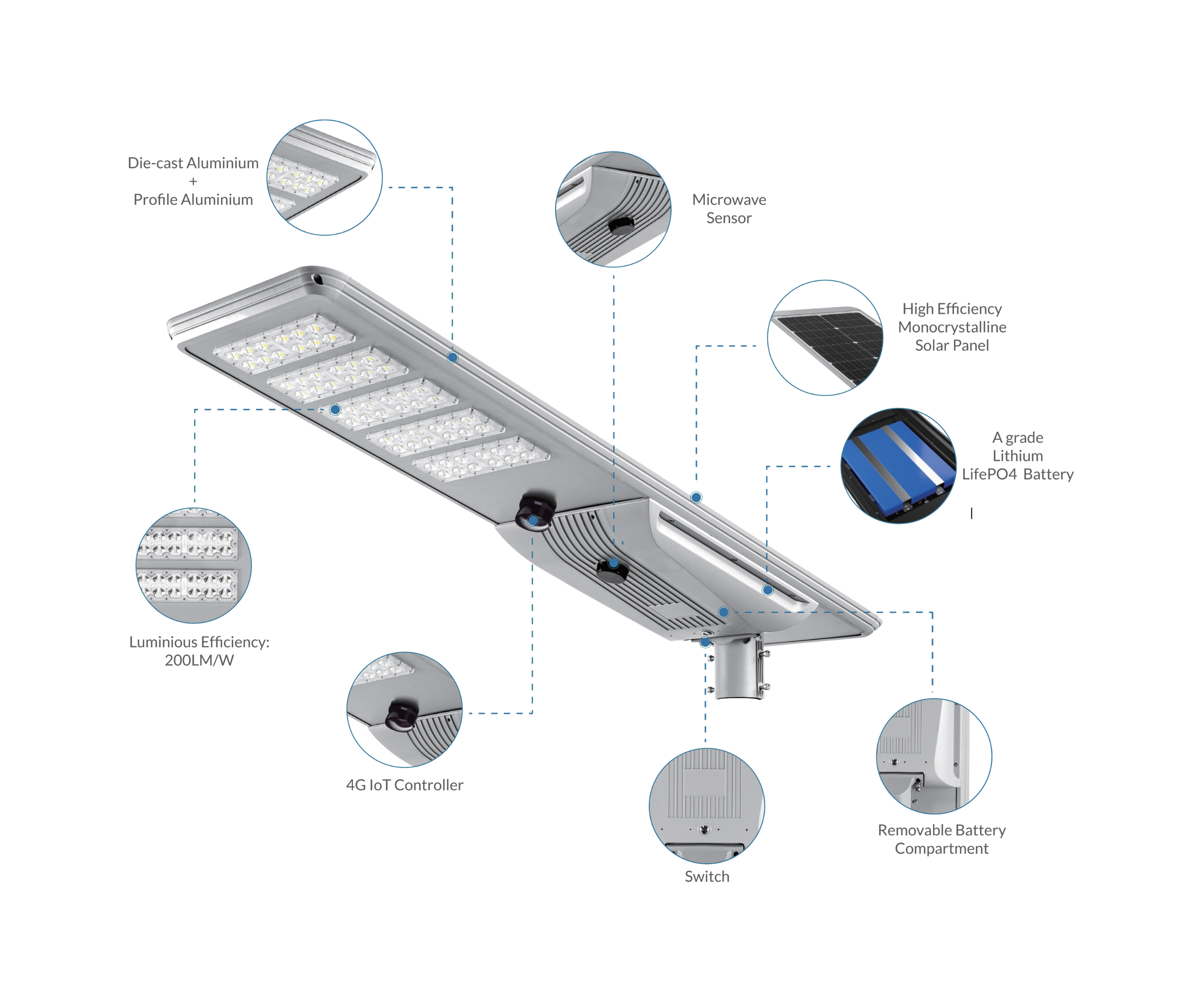 Die-cast Aluminium
+
Profile Aluminium

Microwave Sensor

High Efficiency Monocrystalline Solar Panel

A grade Lithium LifePO4 Battery

Luminious Efficiency: 200LM/W

4G IoT Controller

Switch

Removable Battery Compartment